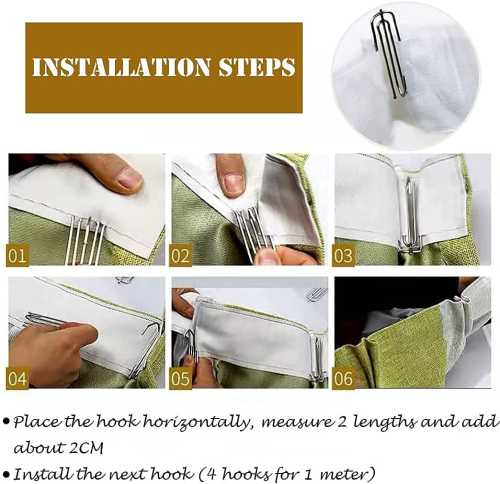 INSTALLATION STEPS

01

02

03

04

05

06

• Place the hook horizontally, measure 2 lengths and add about 2CM

• Install the next hook (4 hooks for 1 meter)